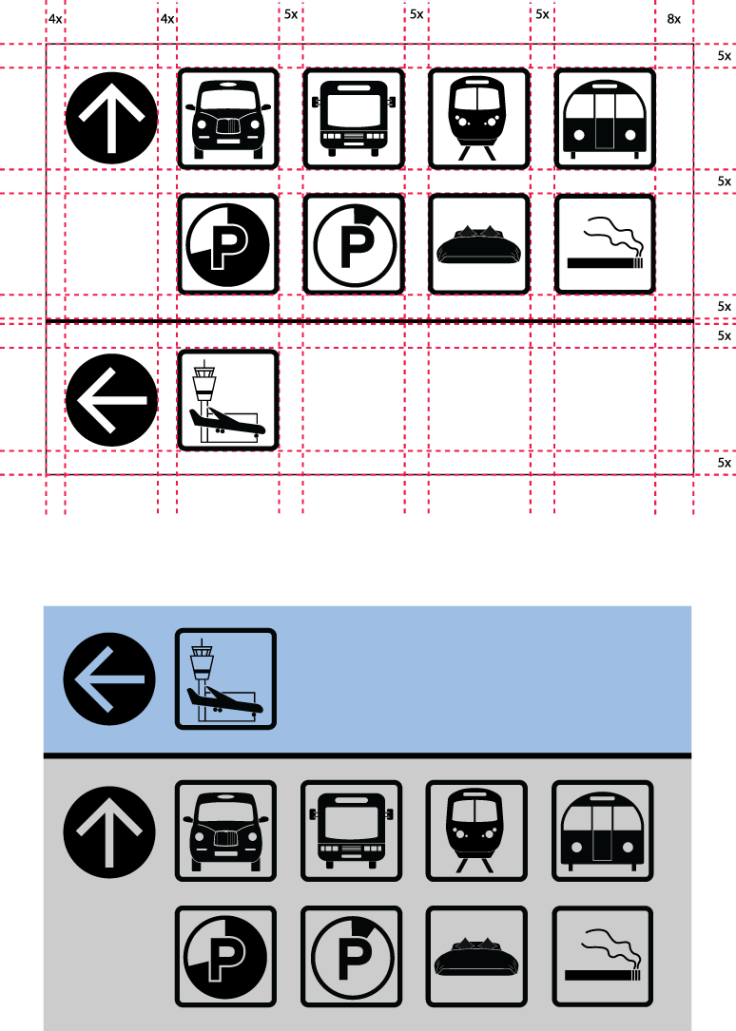 4x 4x 5x 5x 5x 8x

5x

5x

5x

5x

5x

P

P

P

P